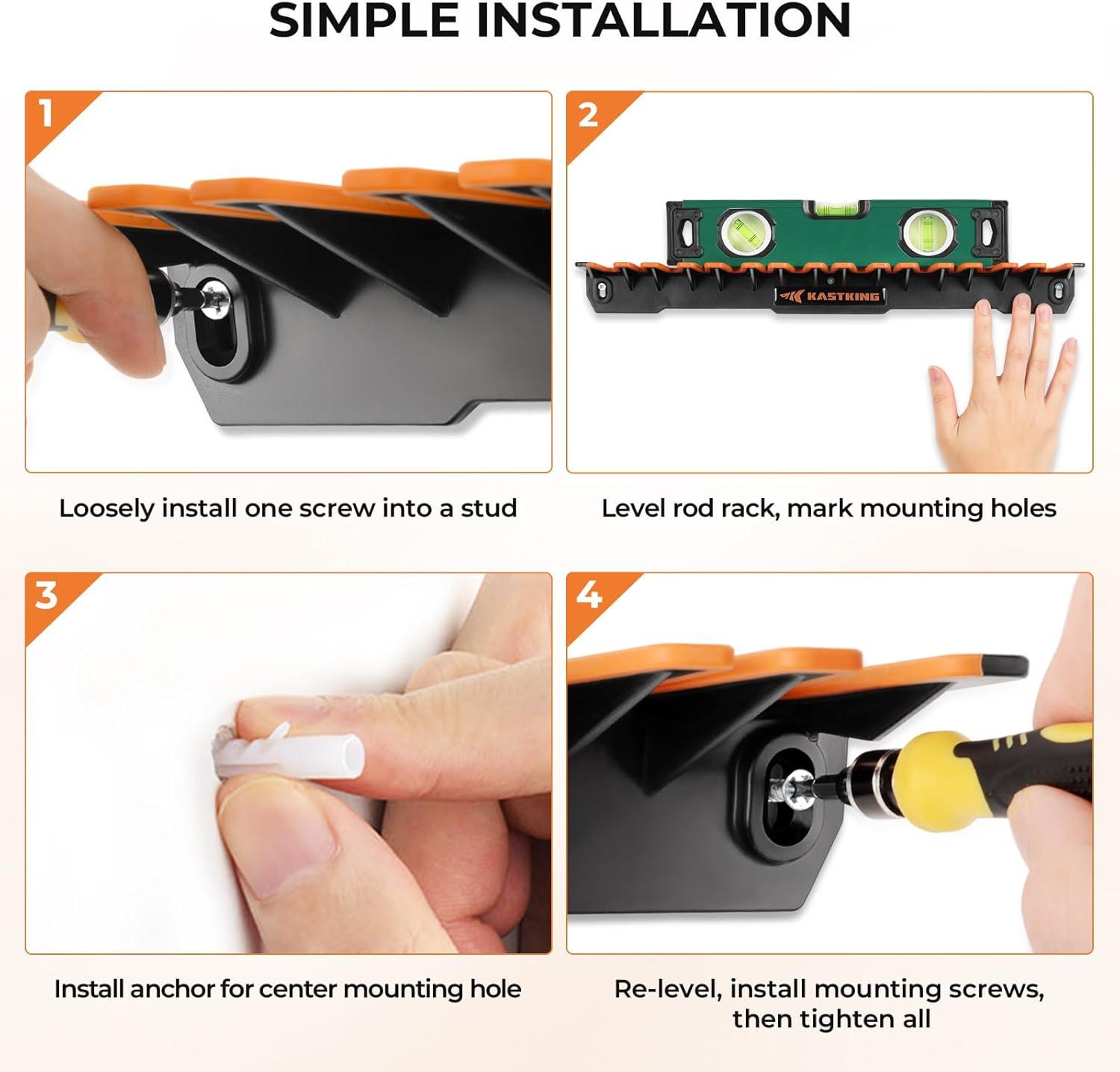 SIMPLE INSTALLATION

1

Loosely install one screw into a stud

2

KASTKING

Level rod rack, mark mounting holes

3

Install anchor for center mounting hole

4

Re-level, install mounting screws, then tighten all