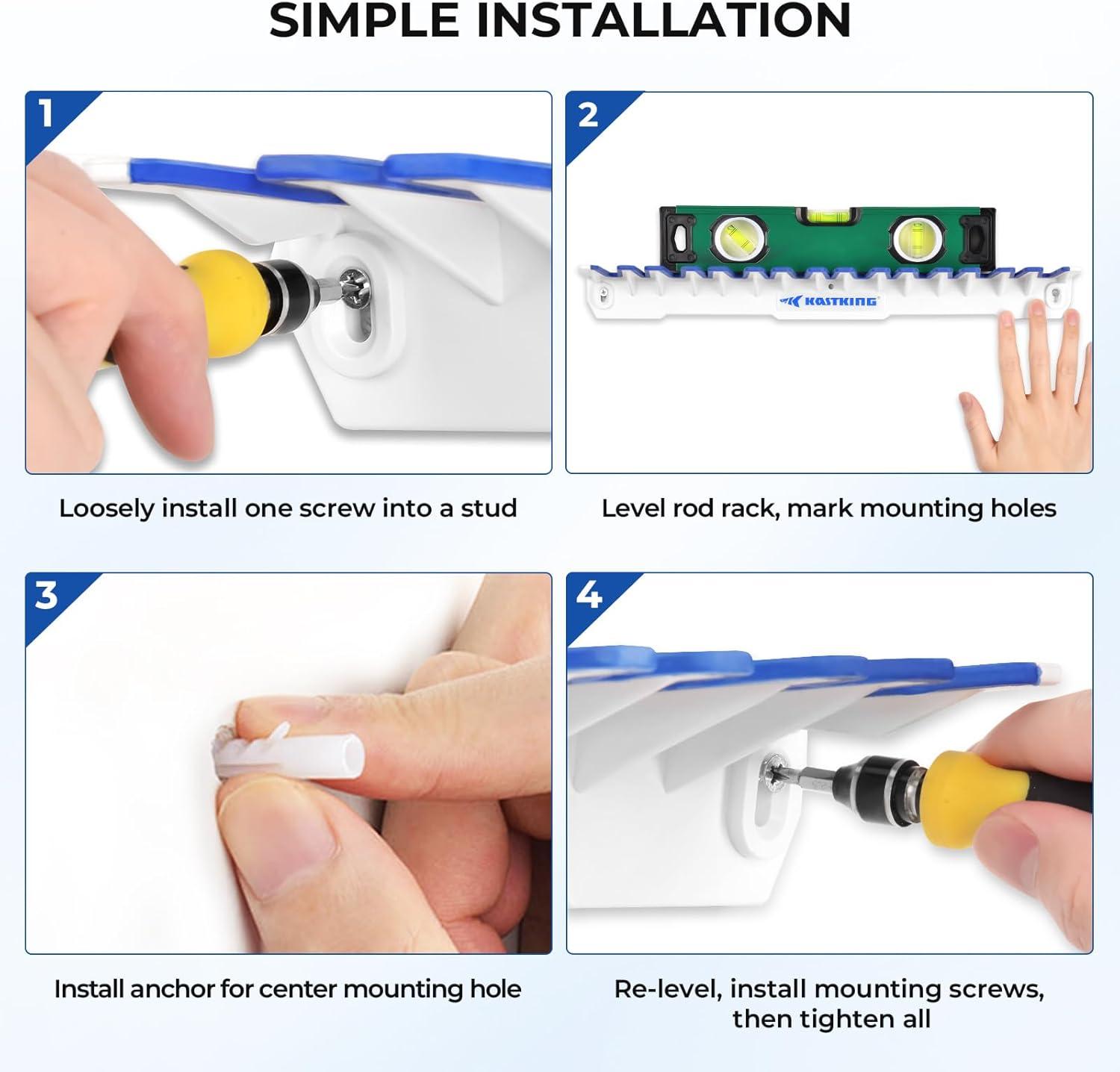 SIMPLE INSTALLATION

1

Loosely install one screw into a stud

2

KASTKING

Level rod rack, mark mounting holes

3

Install anchor for center mounting hole

4

Re-level, install mounting screws, then tighten all