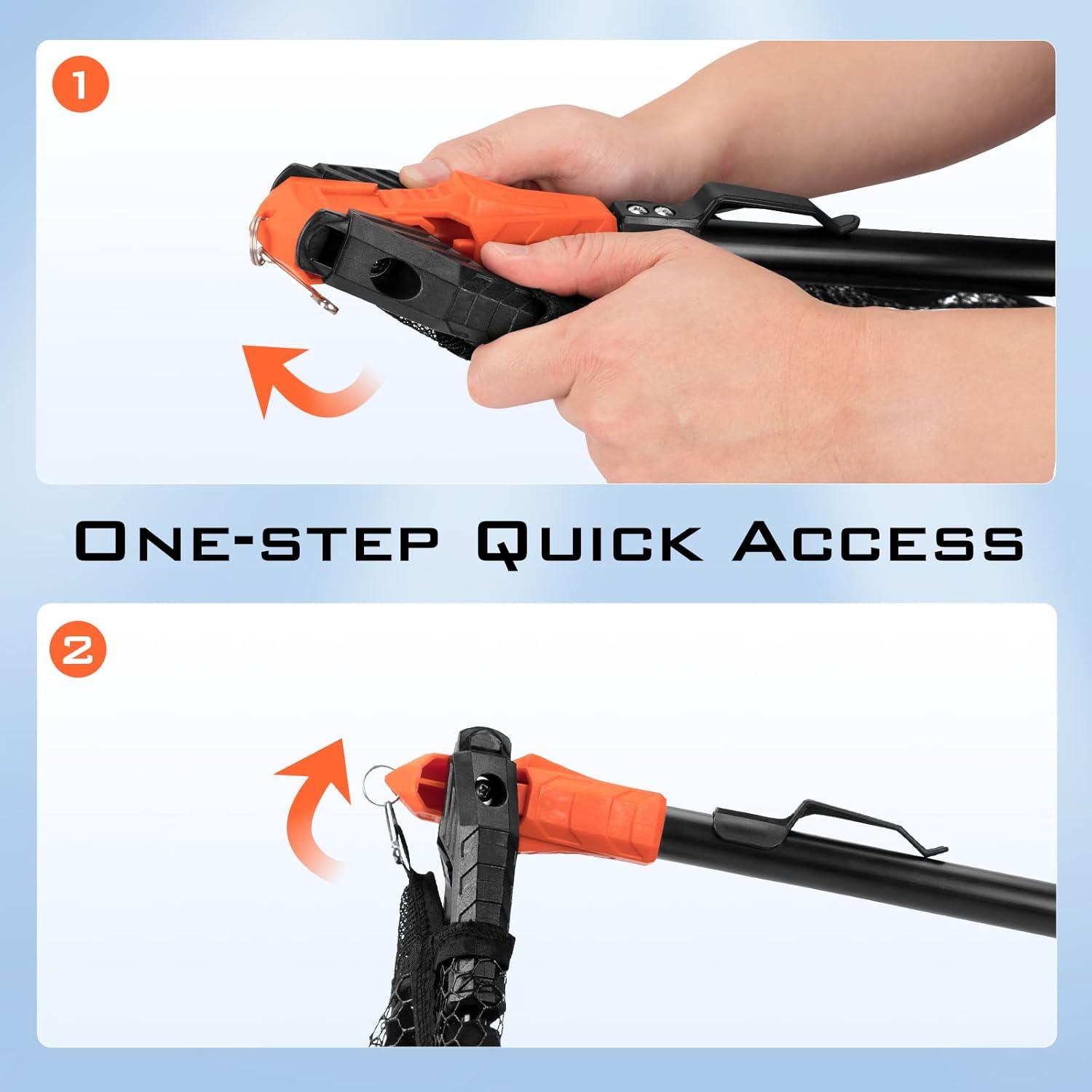 1

One-step Quick Access

2