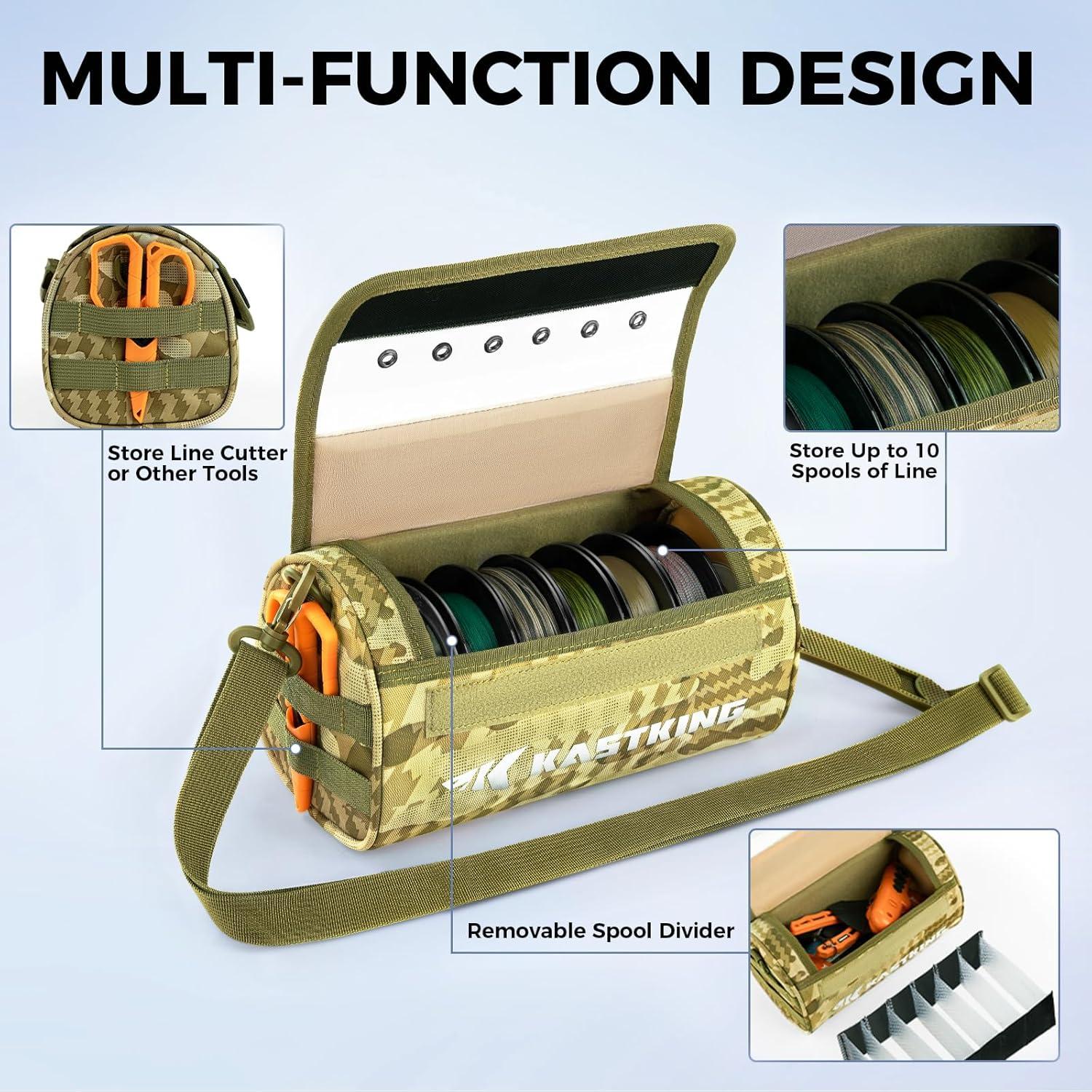 MULTI-FUNCTION DESIGN

Store Line Cutter or Other Tools

Store Up to 10 Spools of Line

KASTKING

Removable Spool Divider

KASTKING