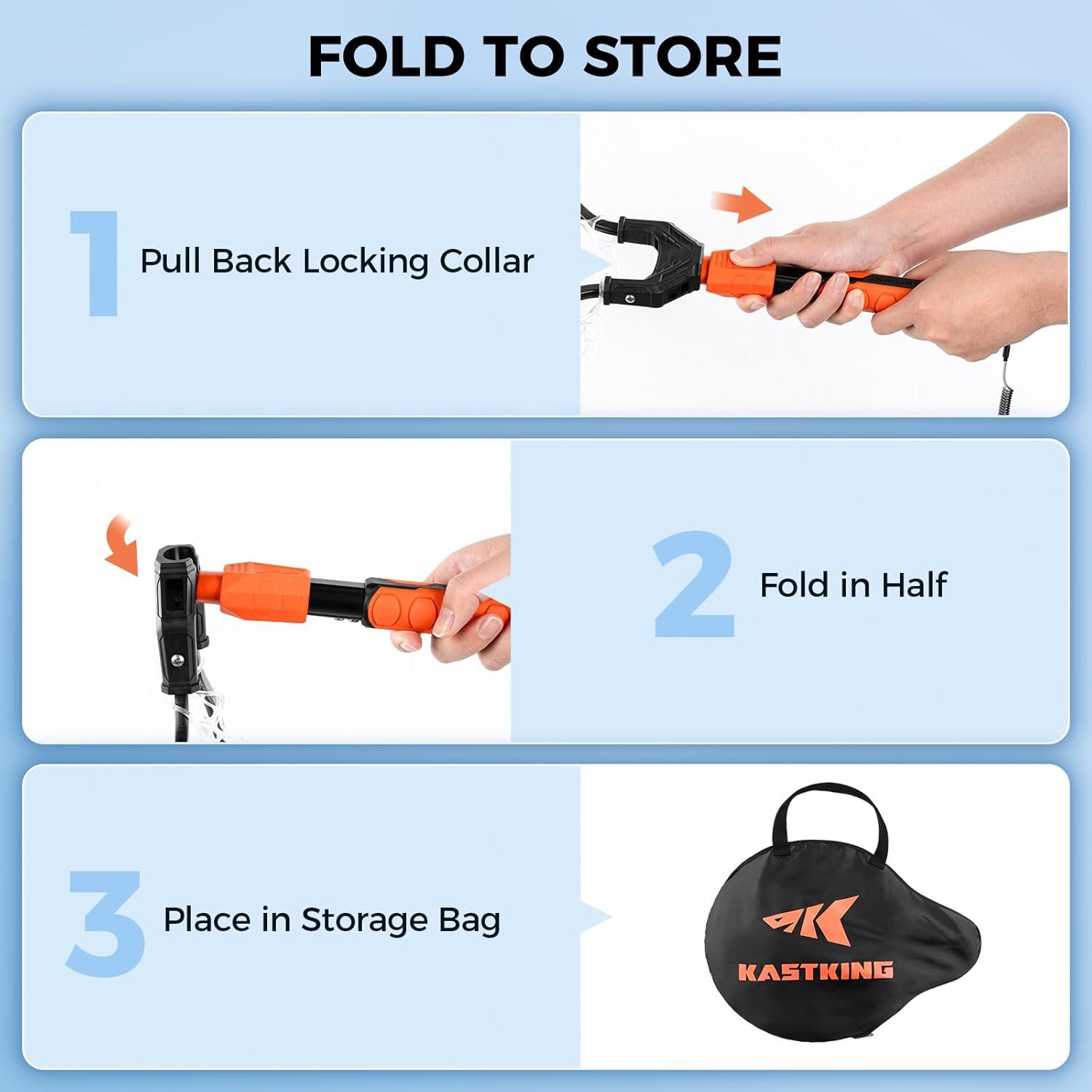 FOLD TO STORE

1 Pull Back Locking Collar

2 Fold in Half

3 Place in Storage Bag

KASTKING