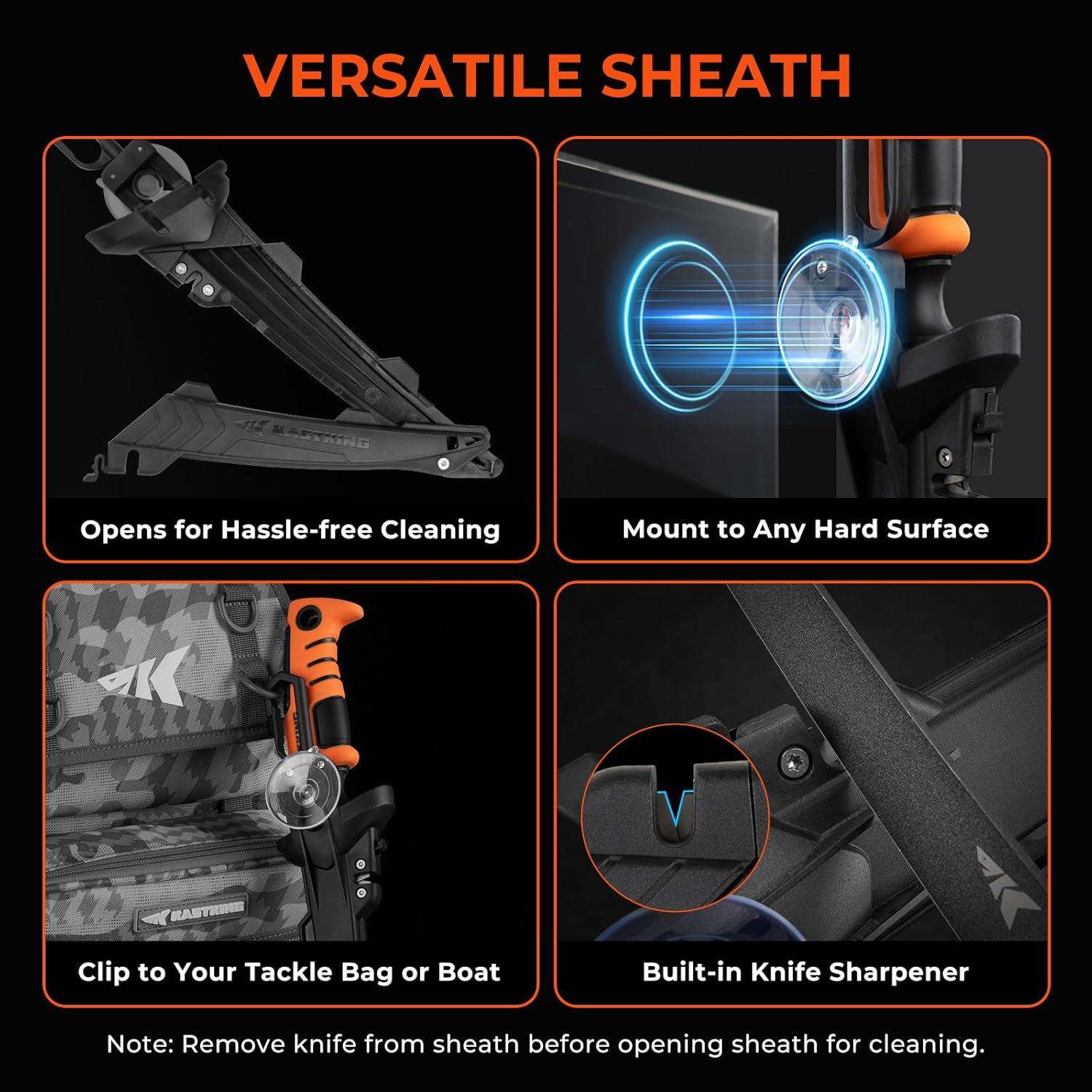 VERSATILE SHEATH

KASTKING

Opens for Hassle-free Cleaning

Mount to Any Hard Surface

KASTKING

Clip to Your Tackle Bag or Boat

Built-in Knife Sharpener

Note: Remove knife from sheath before opening sheath for cleaning.