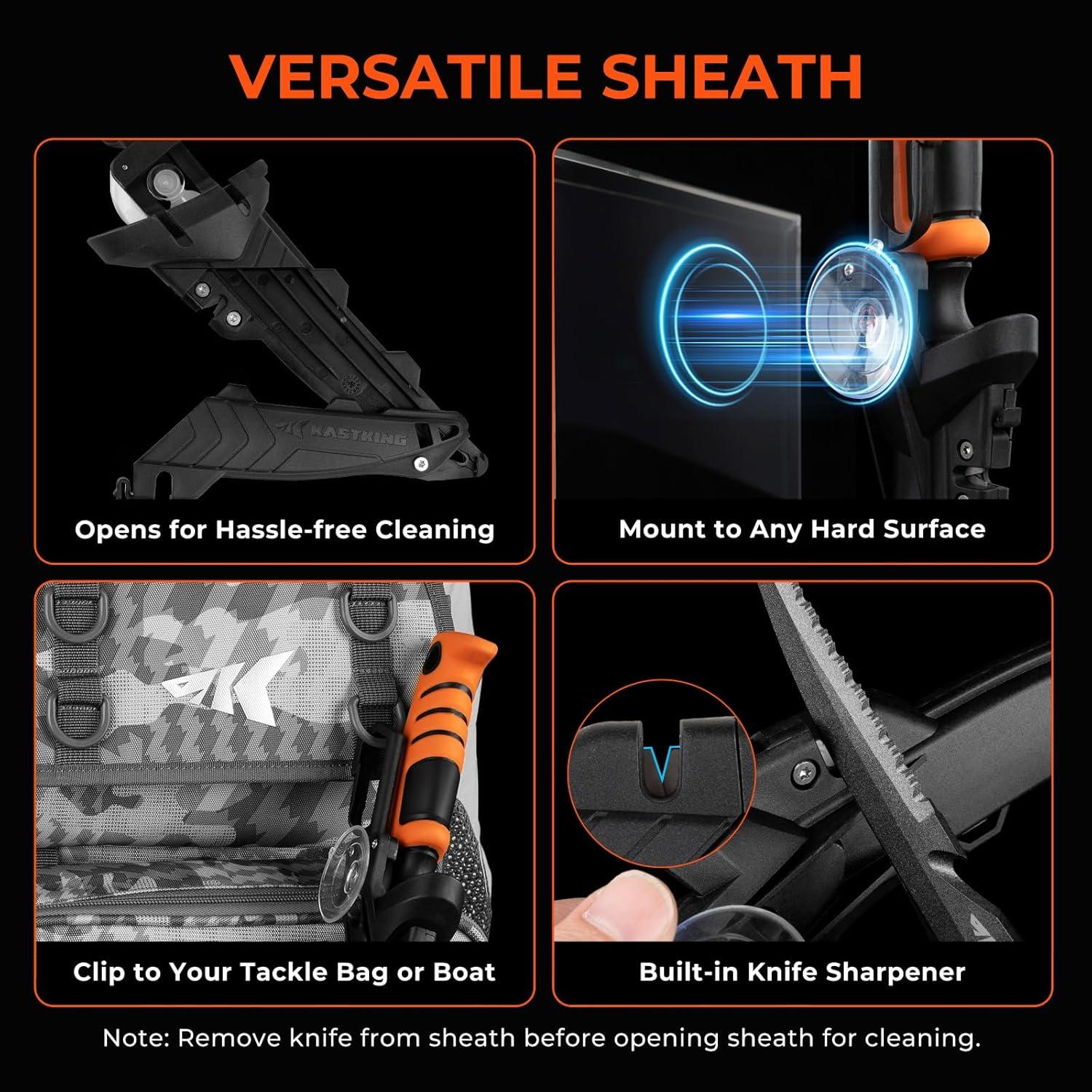 VERSATILE SHEATH

KASTKING

Opens for Hassle-free Cleaning

Mount to Any Hard Surface

Clip to Your Tackle Bag or Boat

Built-in Knife Sharpener

Note: Remove knife from sheath before opening sheath for cleaning.